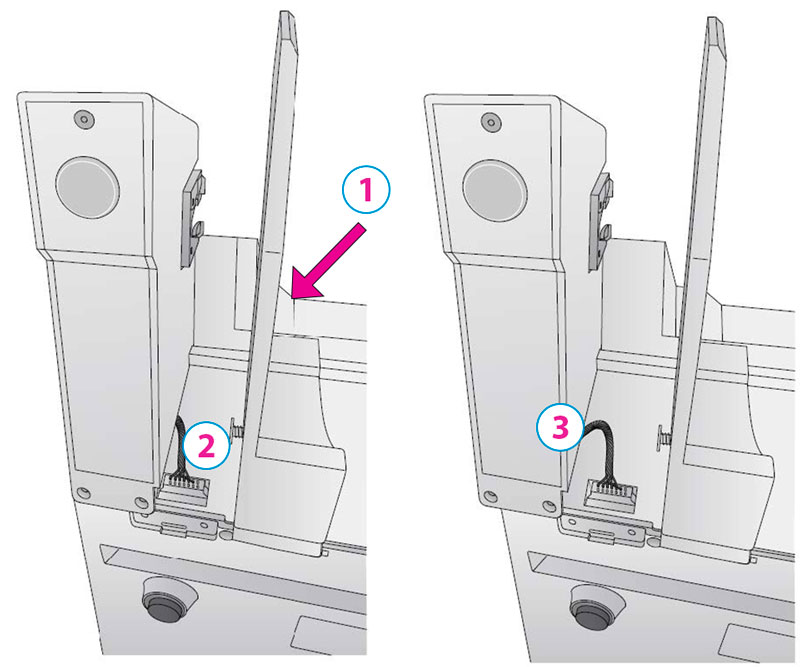 1
2
3