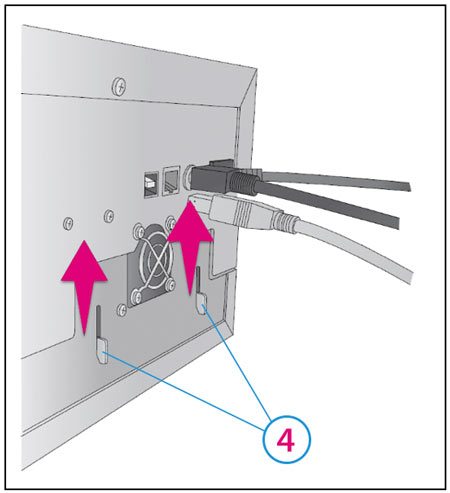 4