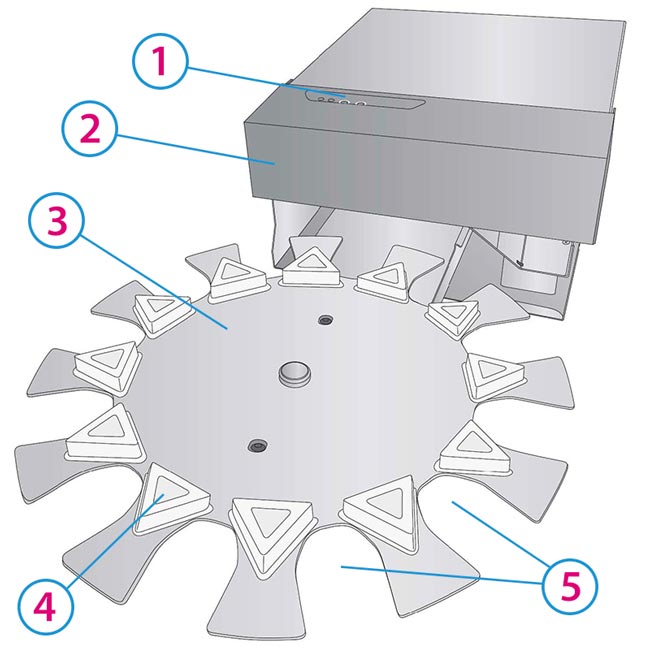 1
2
3
4
5