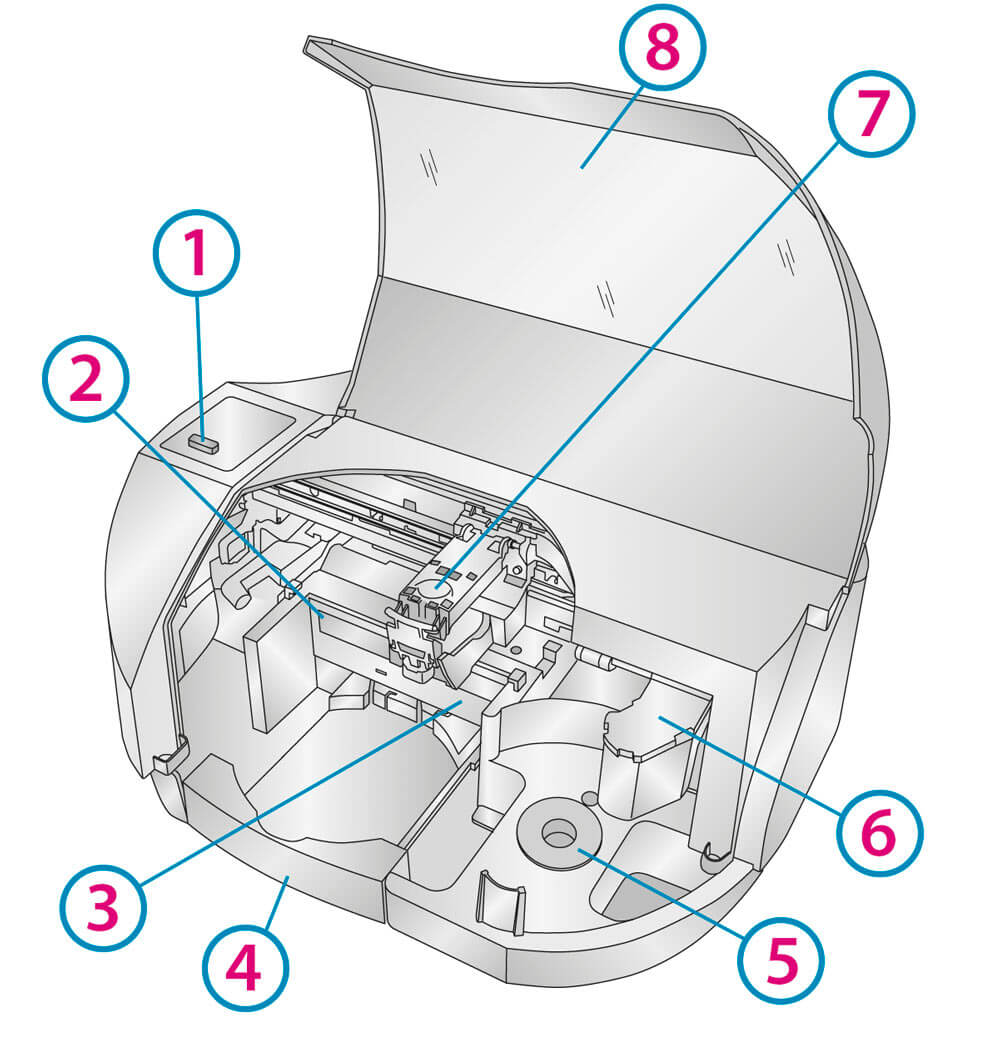 8
7
1
2
6
3
4
5