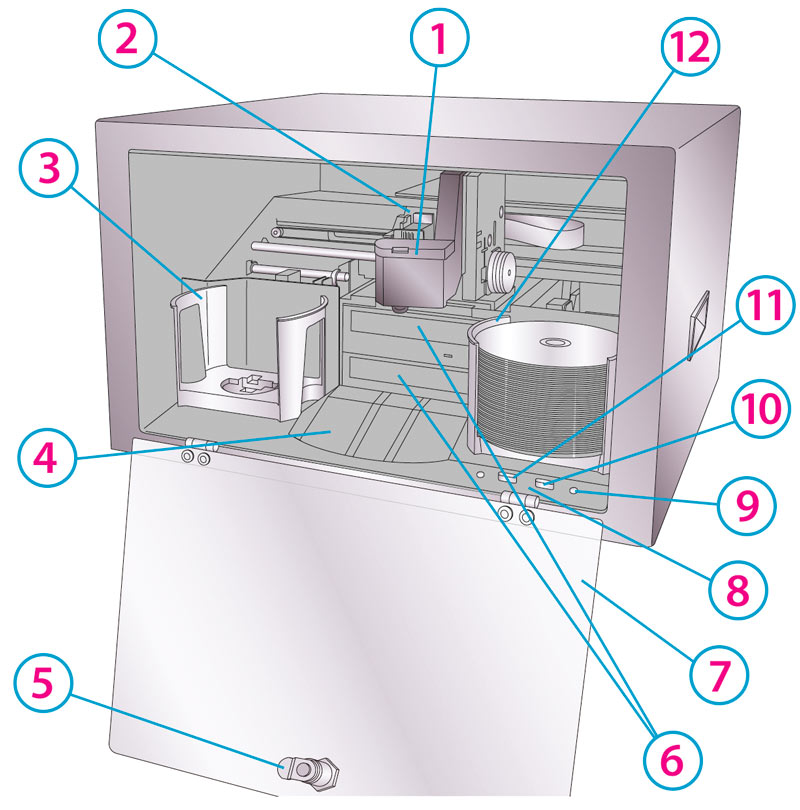 2
1
12
3
11
10
4
9
8
7
5
6